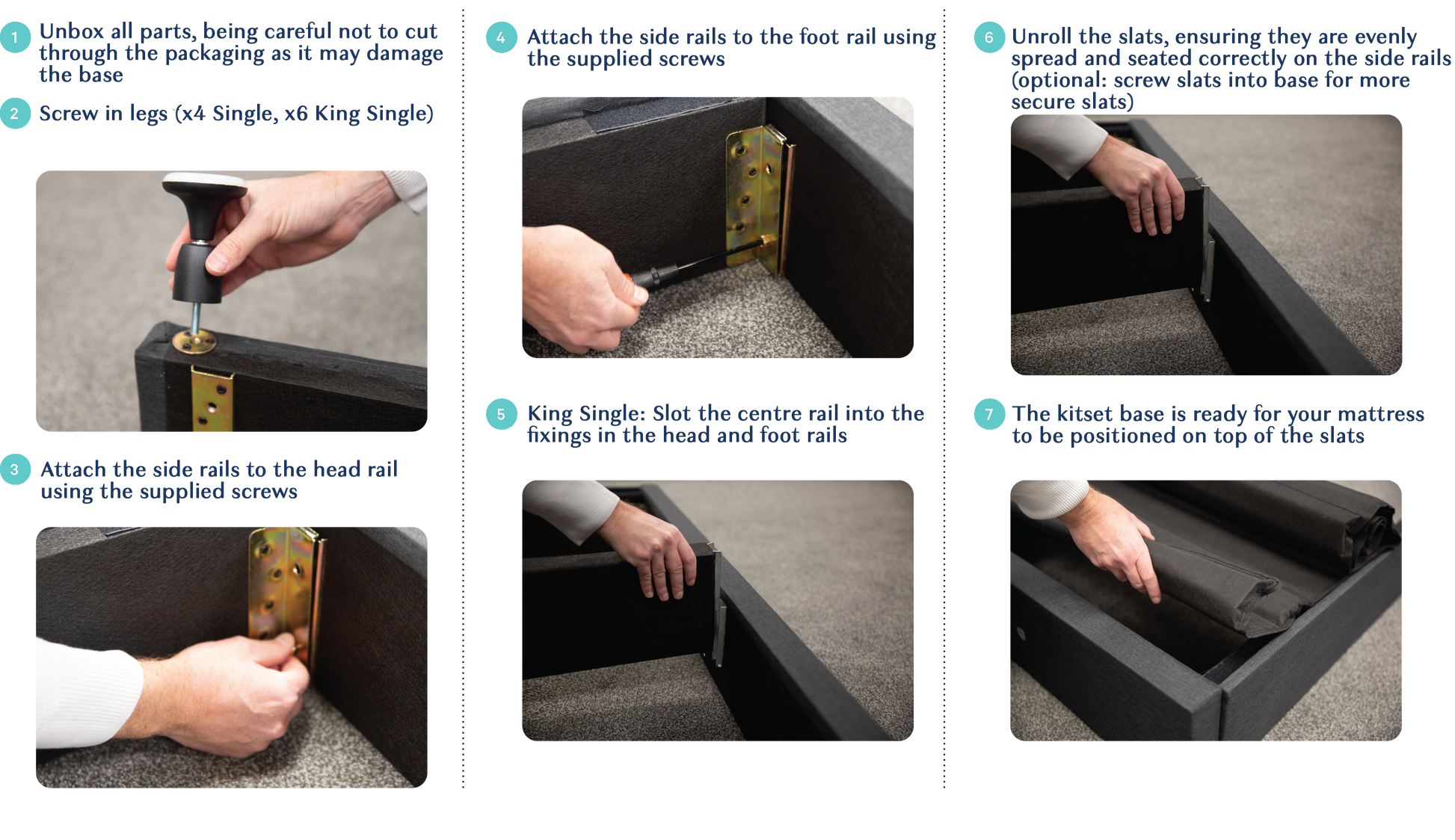 1 Unbox all parts, being careful not to cut through the packaging as it may damage the base

2 Screw in legs (x4 Single, x6 King Single)

3 Attach the side rails to the head rail using the supplied screws

4 Attach the side rails to the foot rail using the supplied screws

5 King Single: Slot the centre rail into the fixings in the head and foot rails

6 Unroll the slats, ensuring they are evenly spread and seated correctly on the side rails (optional: screw slats into base for more secure slats)

7 The kitset base is ready for your mattress to be positioned on top of the slats