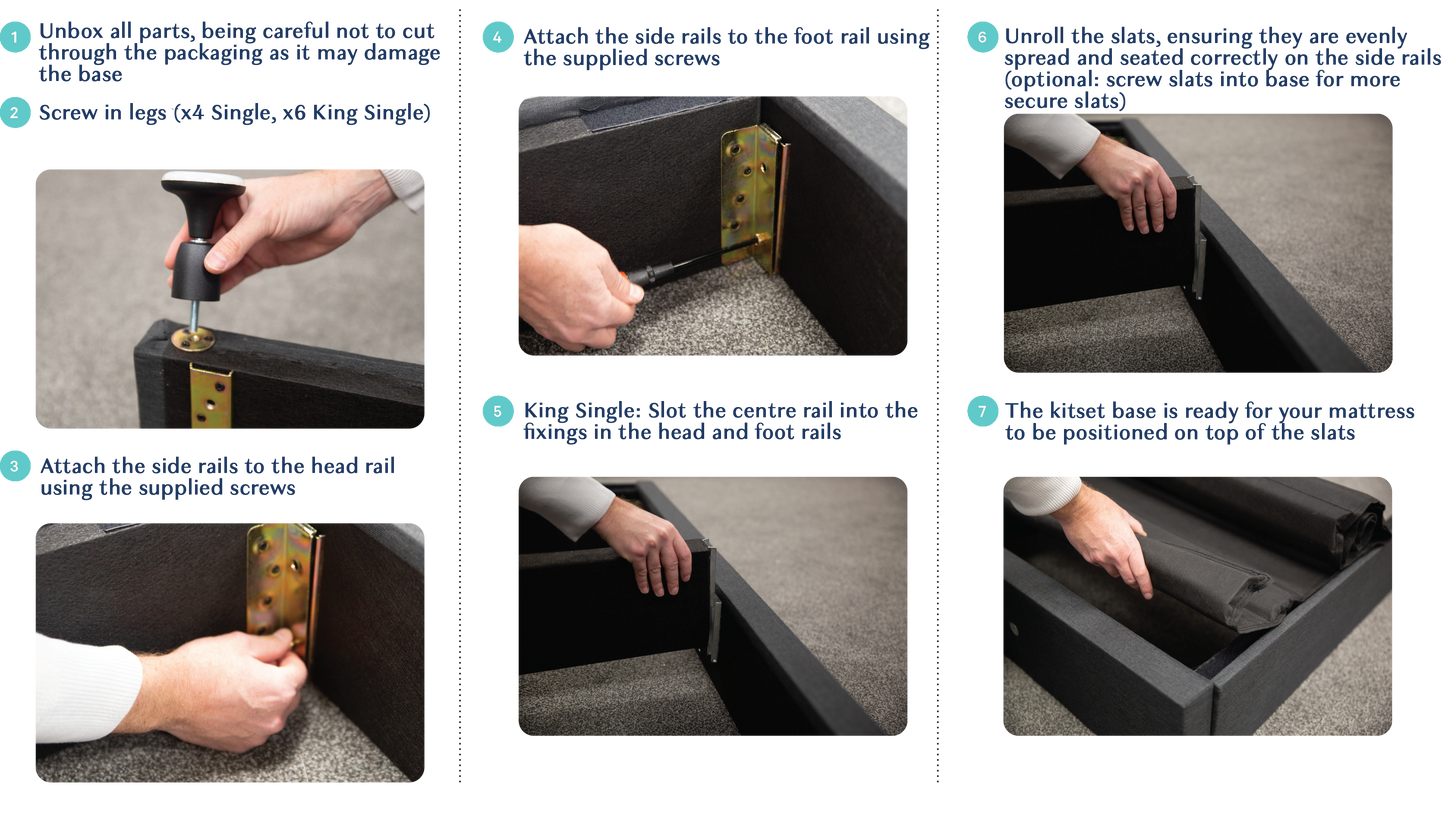 1 Unbox all parts, being careful not to cut through the packaging as it may damage the base

2 Screw in legs (x4 Single, x6 King Single)

3 Attach the side rails to the head rail using the supplied screws

4 Attach the side rails to the foot rail using the supplied screws

5 King Single: Slot the centre rail into the fixings in the head and foot rails

6 Unroll the slats, ensuring they are evenly spread and seated correctly on the side rails (optional: screw slats into base for more secure slats)

7 The kitset base is ready for your mattress to be positioned on top of the slats