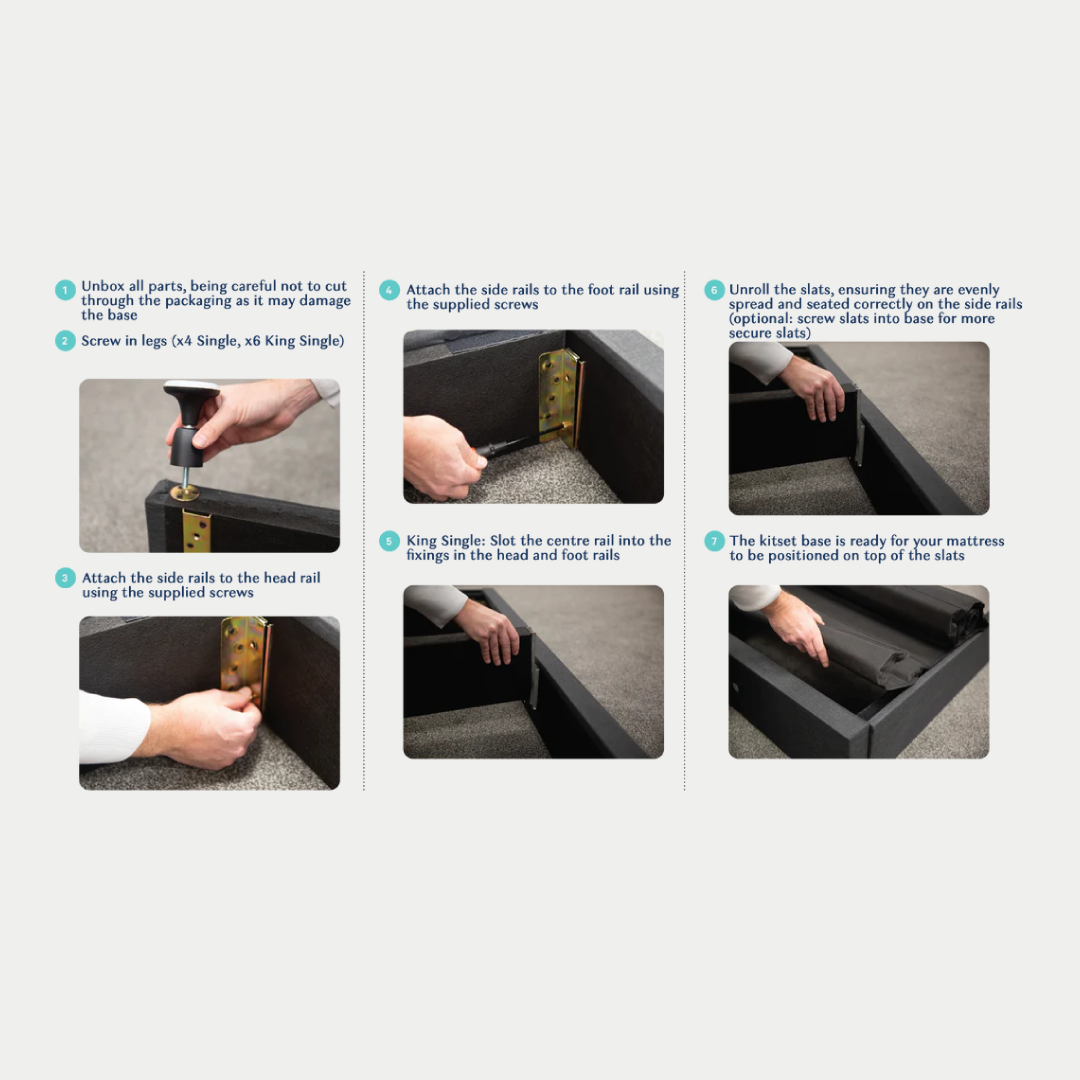 1 Unbox all parts, being careful not to cut through the packaging as it may damage the base

2 Screw in legs (x4 Single, x6 King Single)

3 Attach the side rails to the head rail using the supplied screws

4 Attach the side rails to the foot rail using the supplied screws

5 King Single: Slot the centre rail into the fixings in the head and foot rails

6 Unroll the slats, ensuring they are evenly spread and seated correctly on the side rails (optional: screw slats into base for more secure slats)

7 The kitset base is ready for your mattress to be positioned on top of the slats