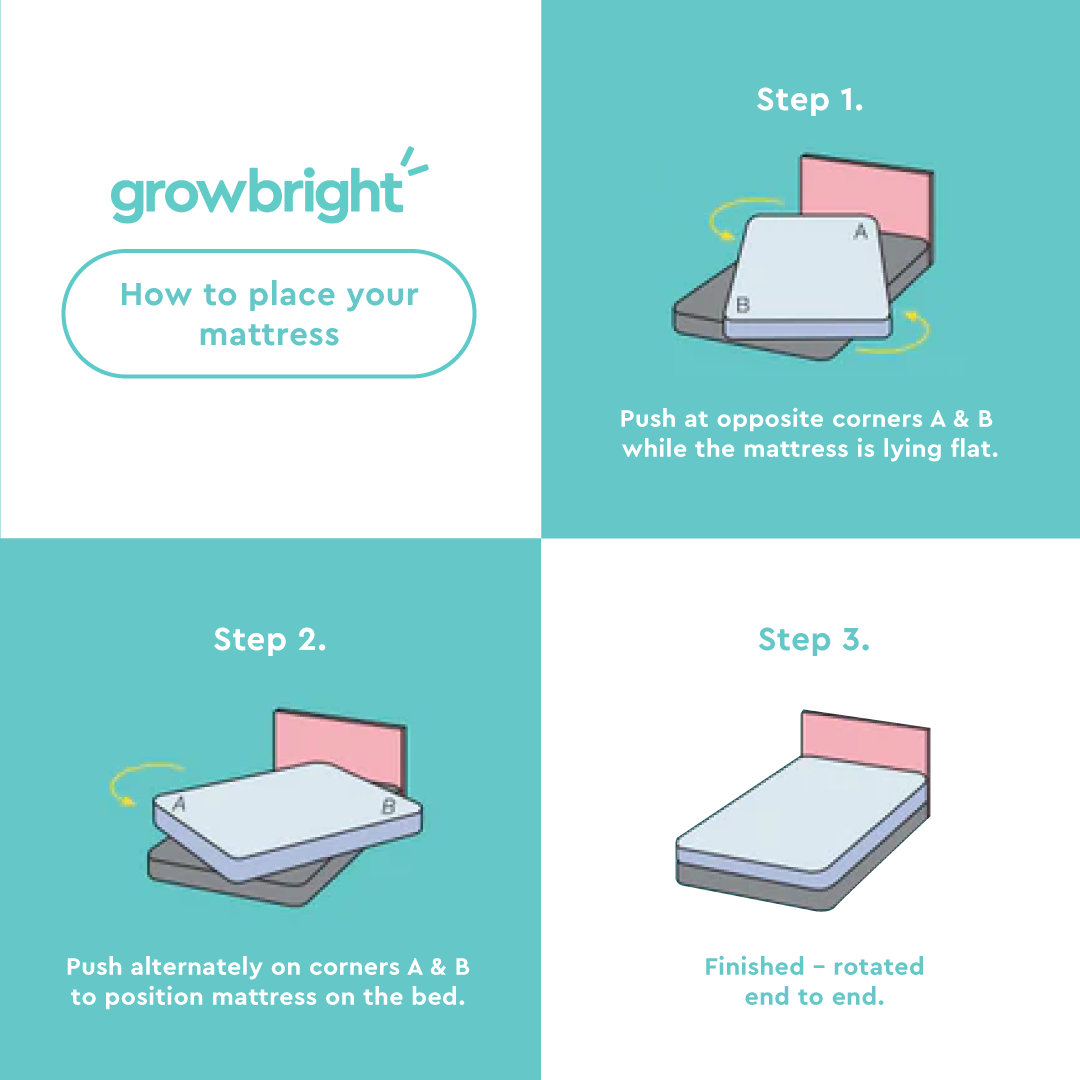 growbright

How to place your mattress

Step 1.

A

B

Push at opposite corners A & B while the mattress is lying flat.

Step 2.

A

B

Push alternately on corners A & B to position mattress on the bed.

Step 3.

Finished – rotated end to end.